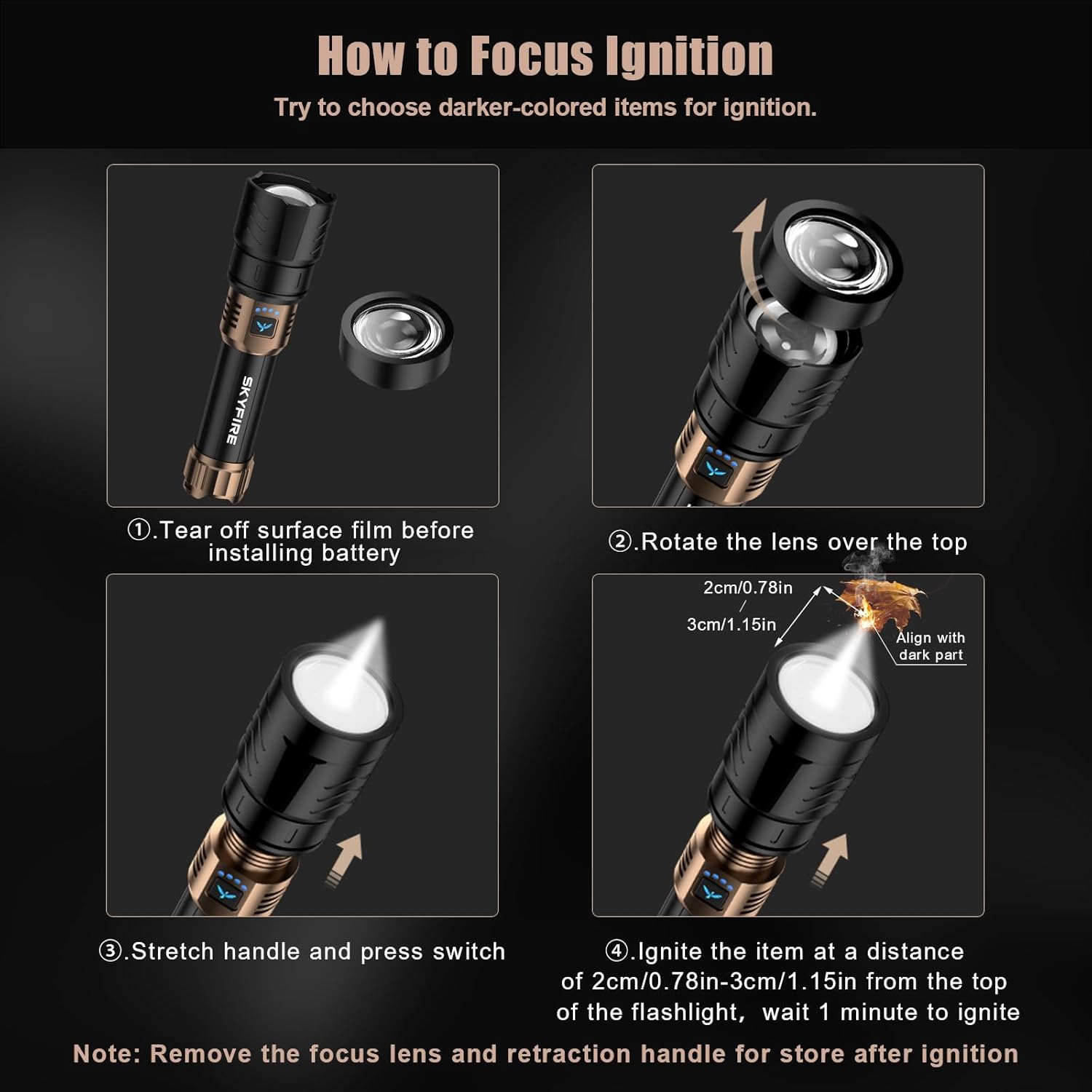 How to Focus Ignition

Try to choose darker-colored items for ignition.

SKYFIRE

①.Tear off surface film before installing battery

②.Rotate the lens over the top

2cm/0.78in / 3cm/1.15in

Align with dark part

③.Stretch handle and press switch

④.Ignite the item at a distance of 2cm/0.78in-3cm/1.15in from the top of the flashlight, wait 1 minute to ignite

Note: Remove the focus lens and retraction handle for store after ignition